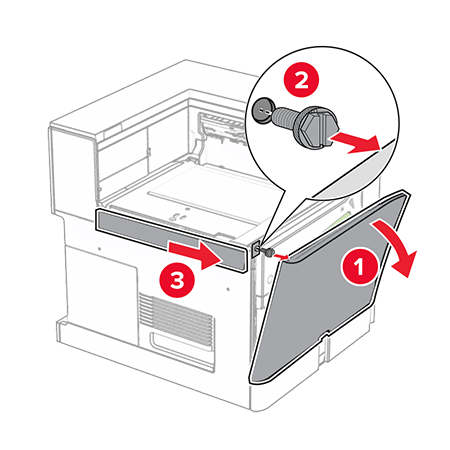 2
3
1