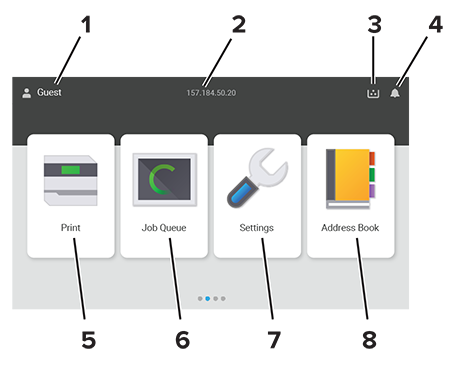 1
2
3
4

Guest
157.184.50.20

Print
Job Queue
Settings
Address Book

5
6
7
8