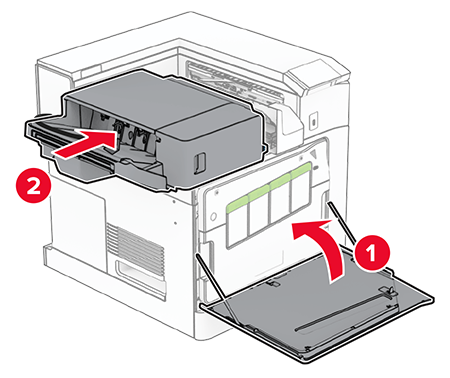 2

1