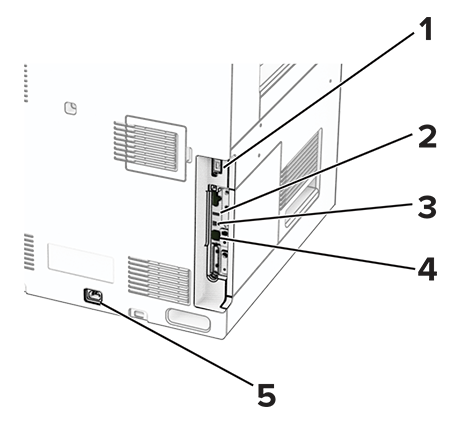 1
2
3
4
5