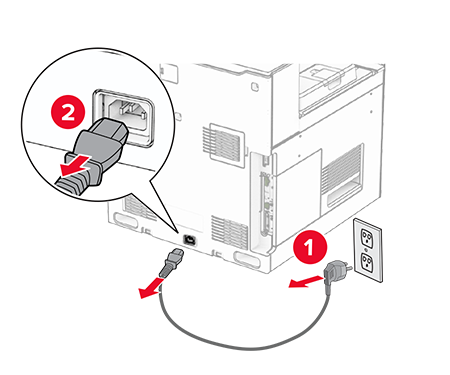 2

1