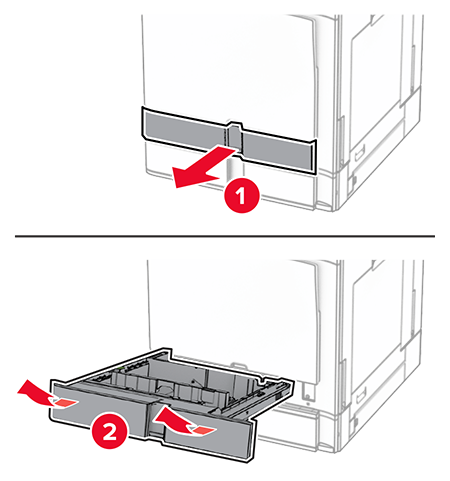 1

2