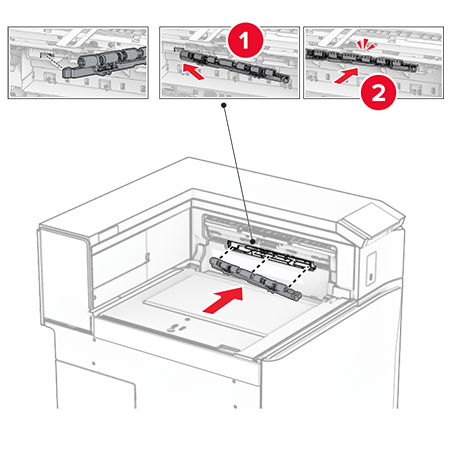 1

2