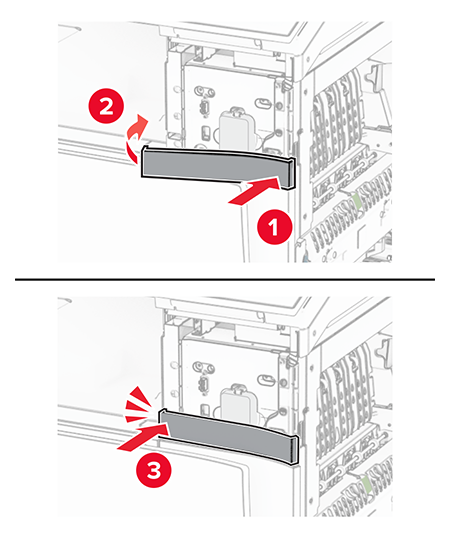 2
1
3