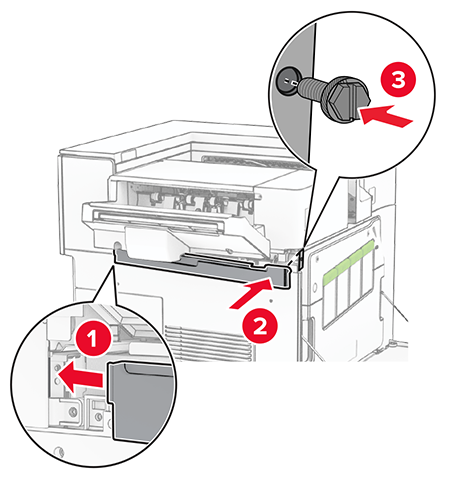 3
2
1