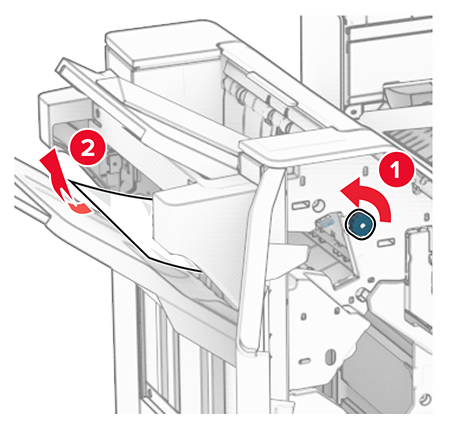 2

1