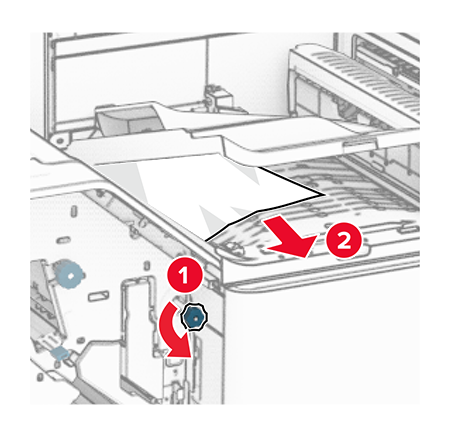 1
2