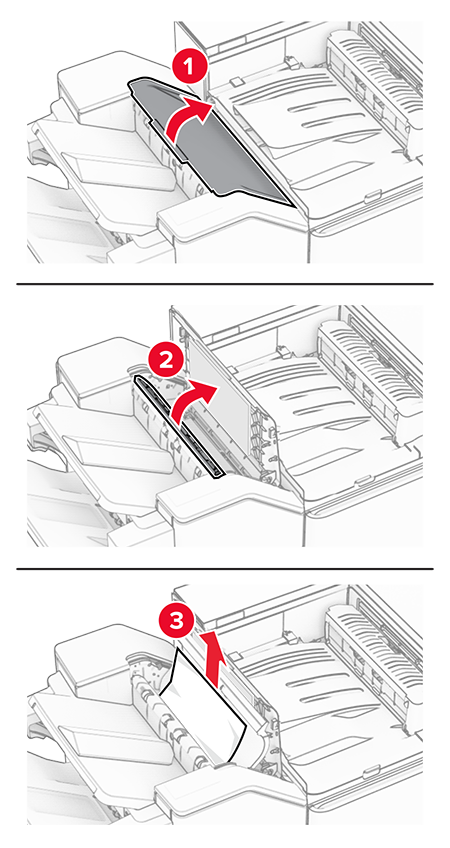 1

2

3