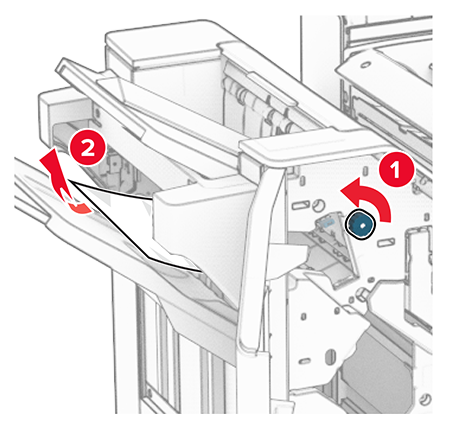 2
1