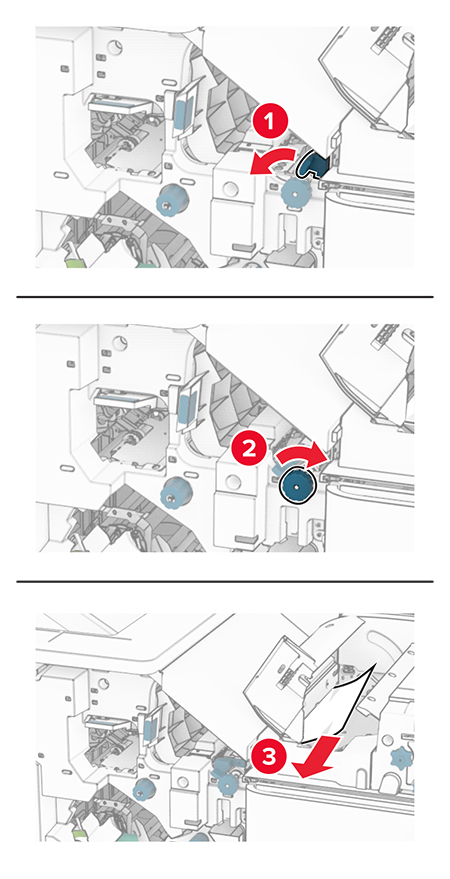 1

2

3