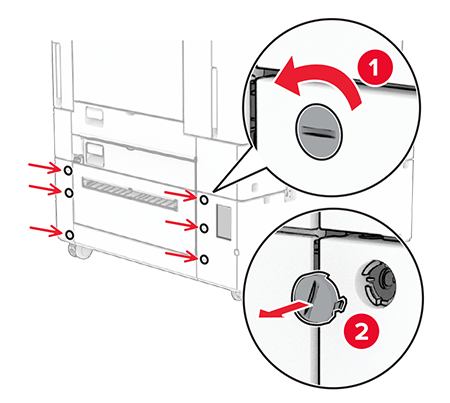 1

2