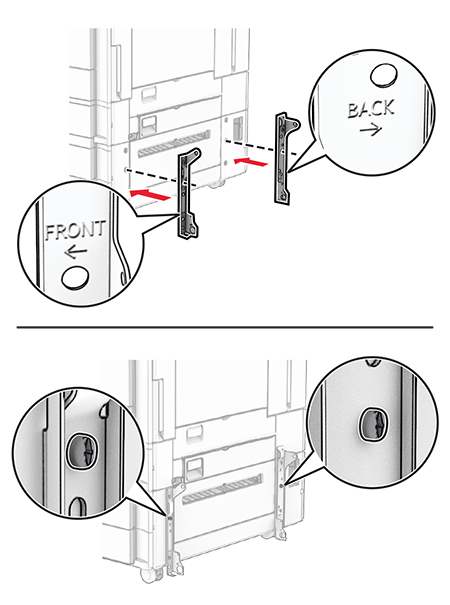 BACK
→

FRONT
←