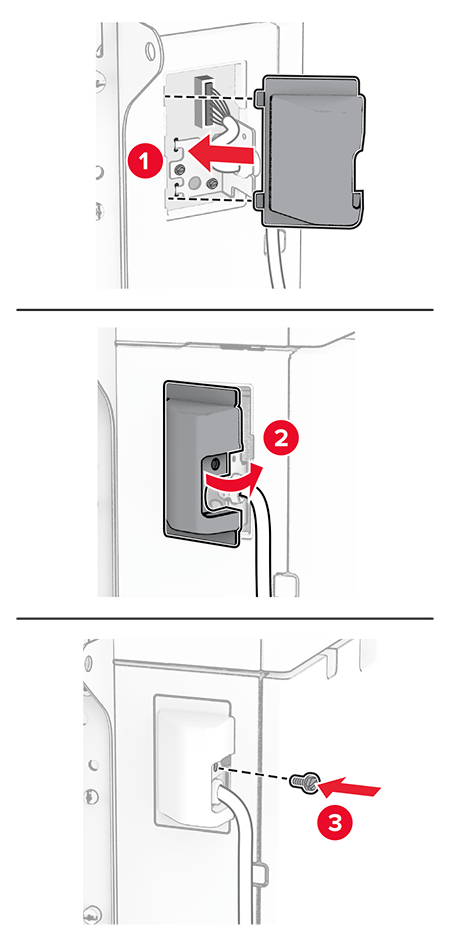 1

2

3