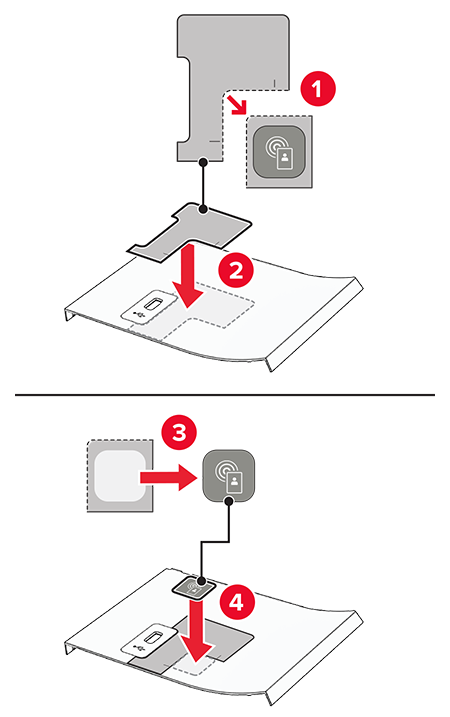 1

2

3

4