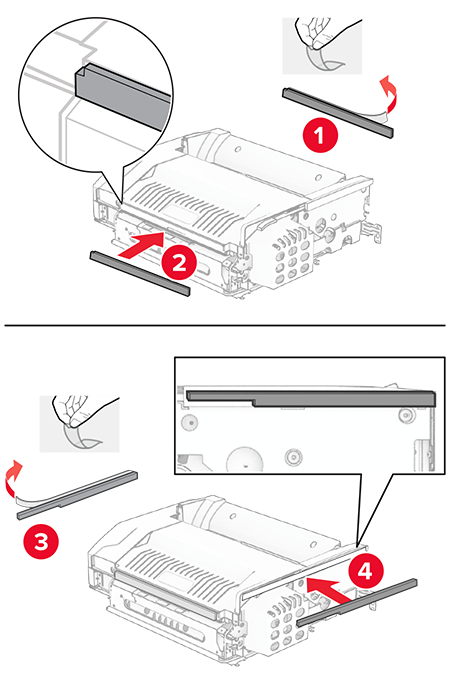 1

2

3

4