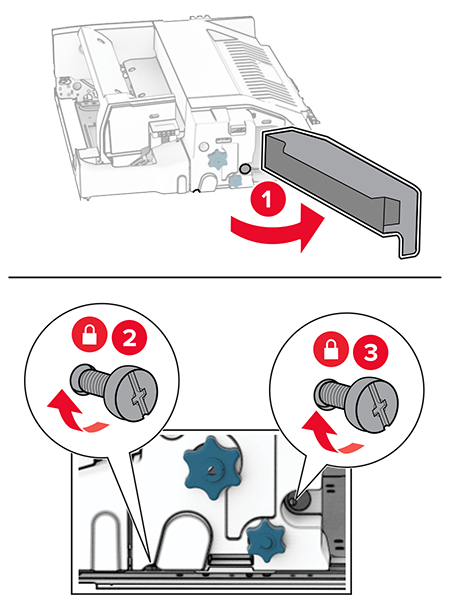 1

2

3