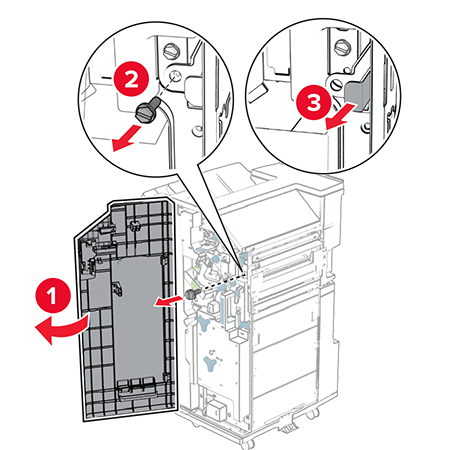 2

3

1