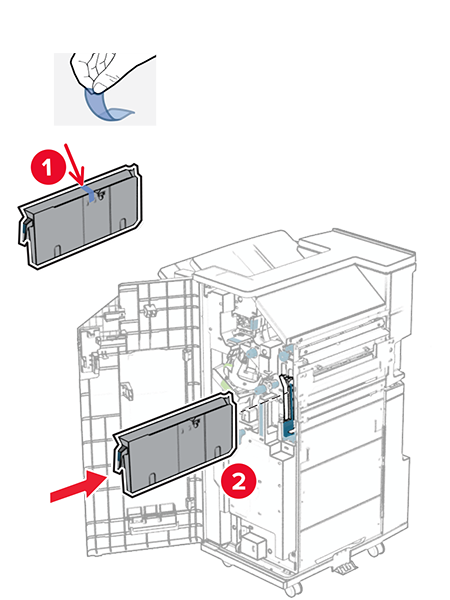 1

2