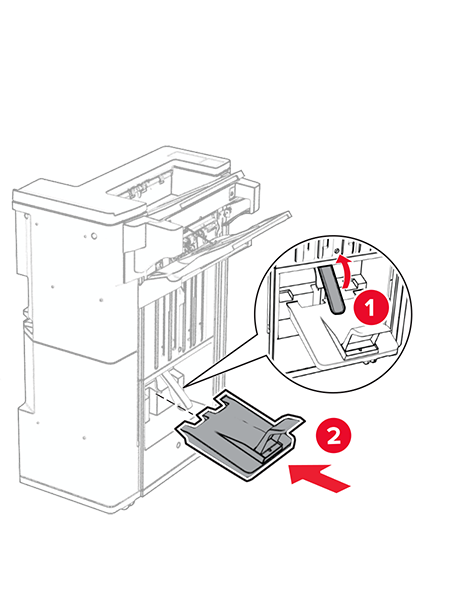 1

2