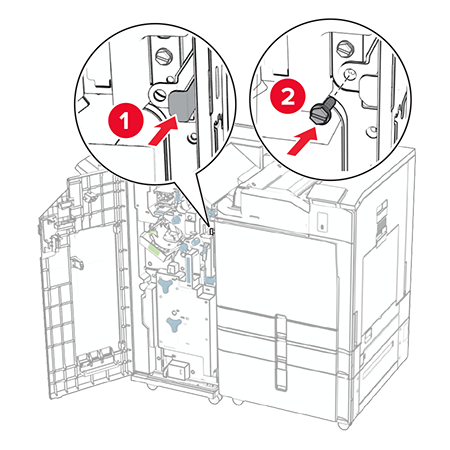 1

2