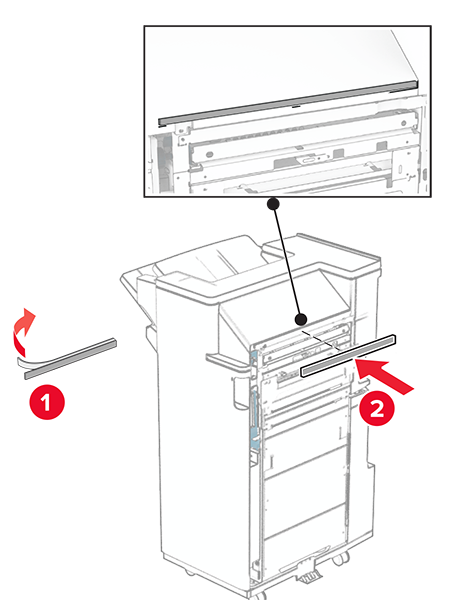 1

2