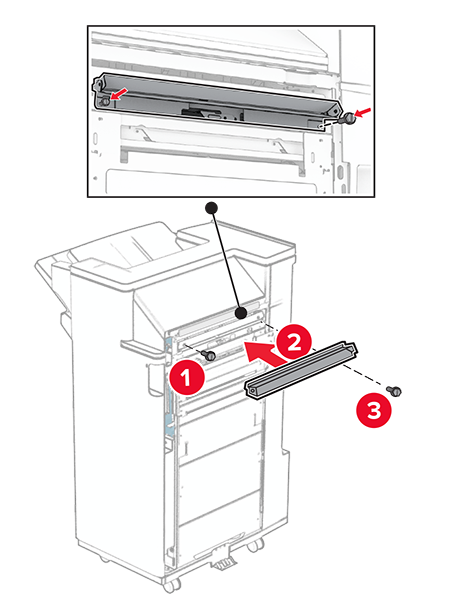 1
2
3