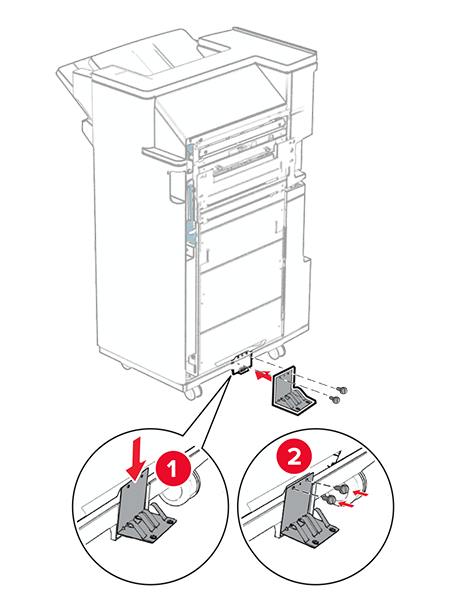 1

2