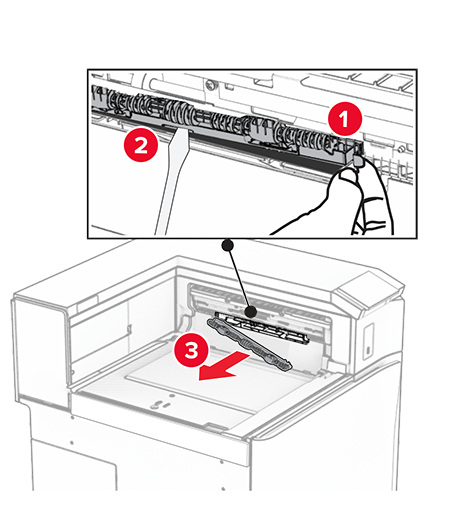 1
2
3