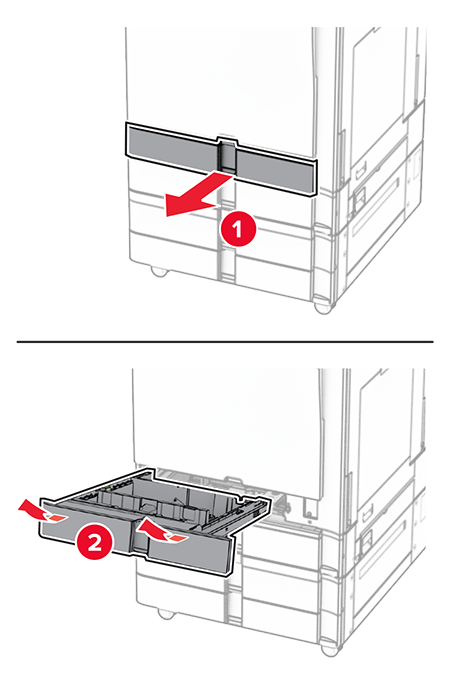 1

2