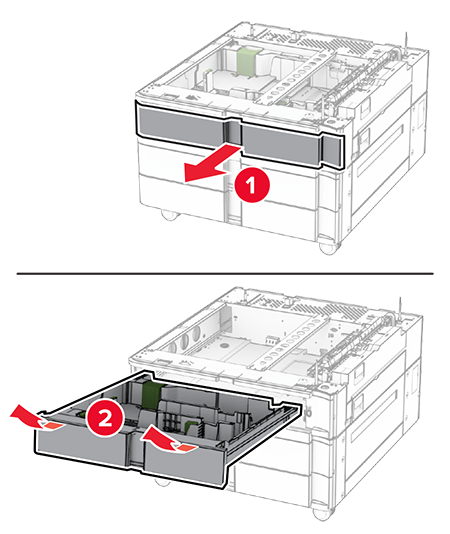 1

2