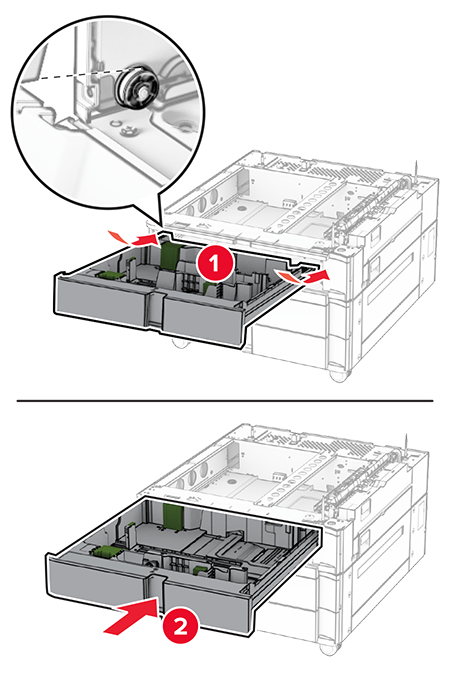 1

2