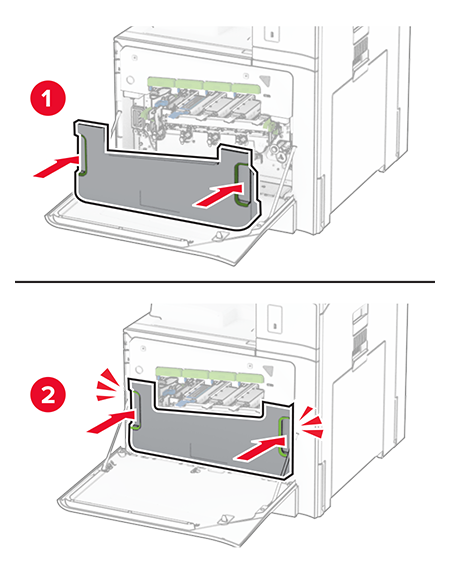 1

2