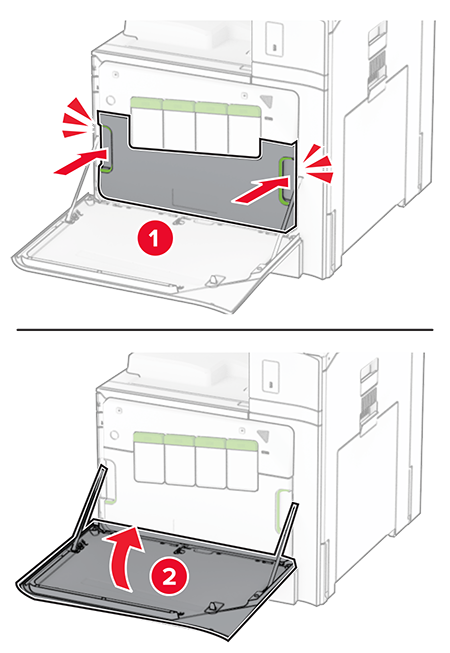 1

2