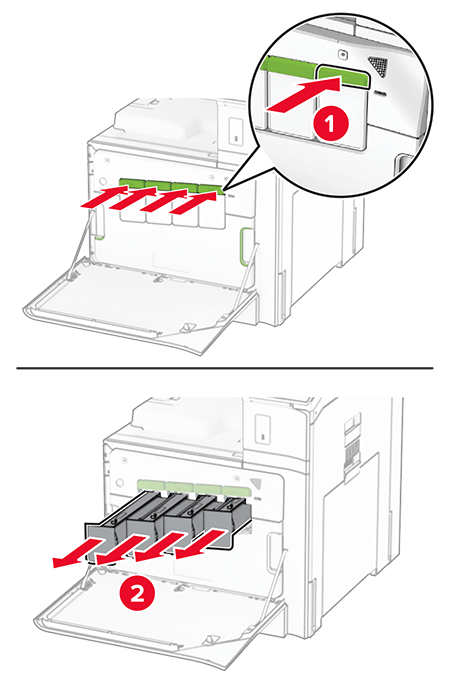 1

2