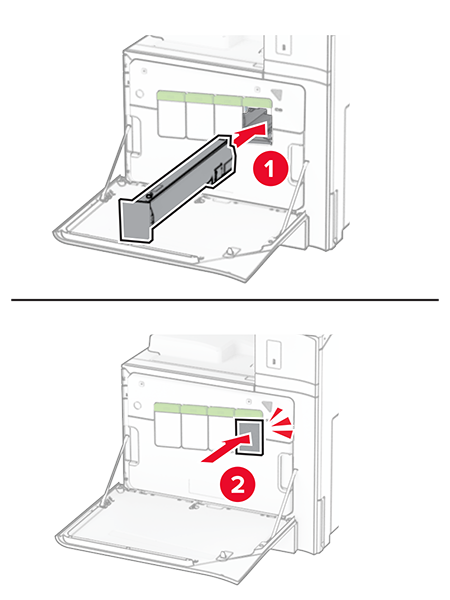 1

2