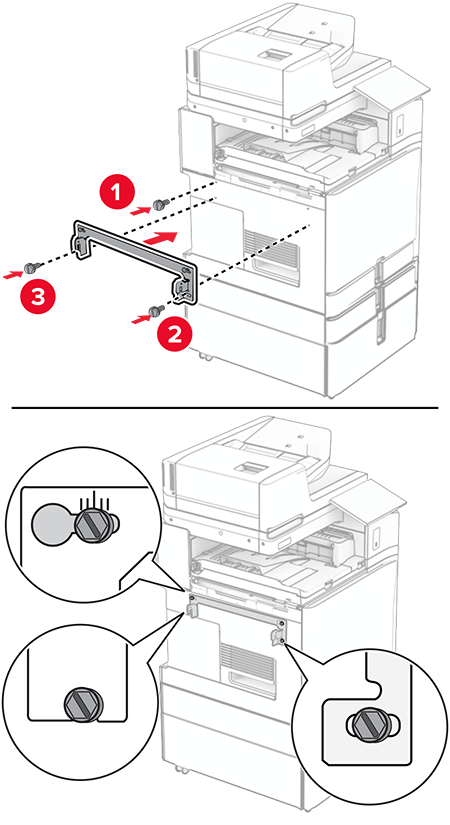 1
3
2