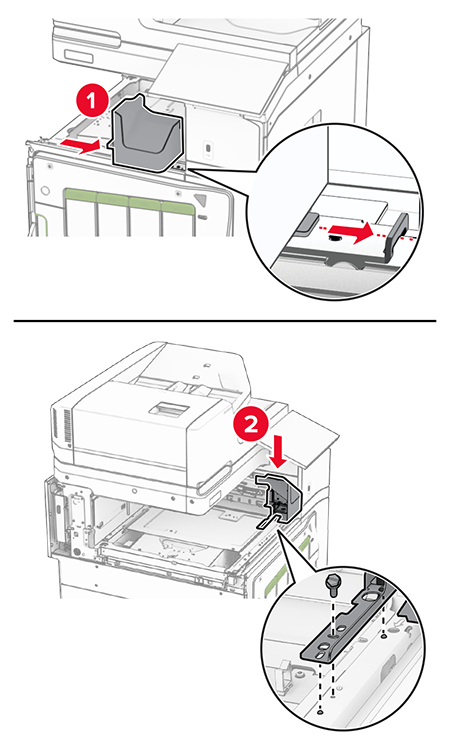 1

2