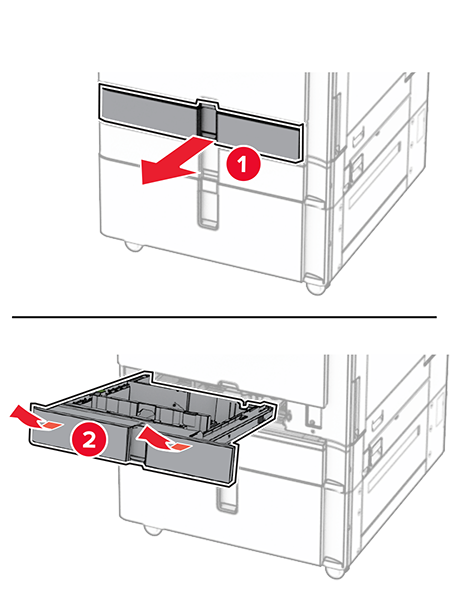 1

2