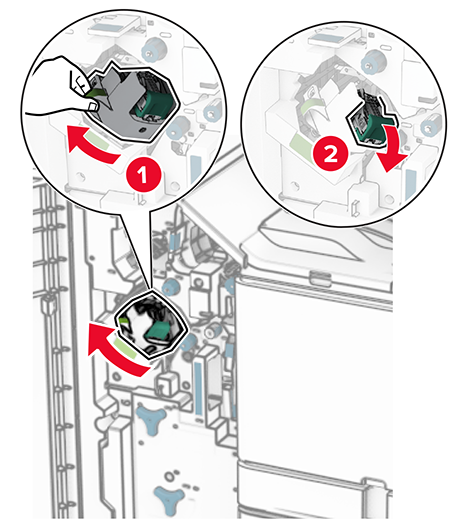 1
2