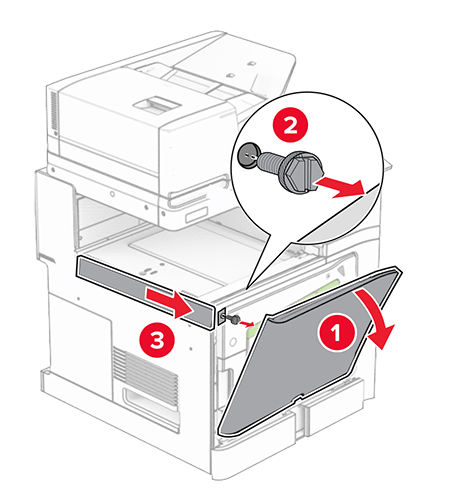 2
3
1