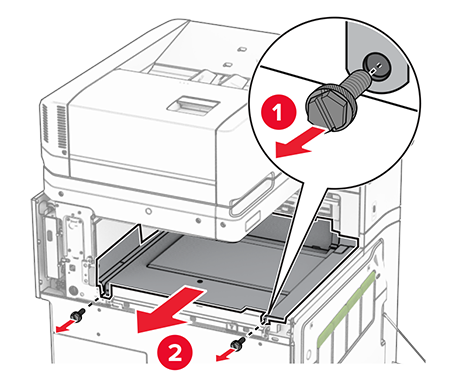 1

2