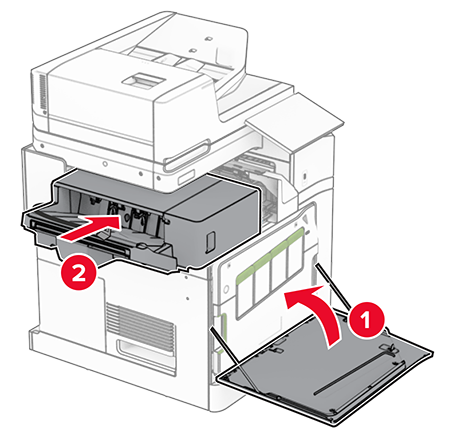 2
1