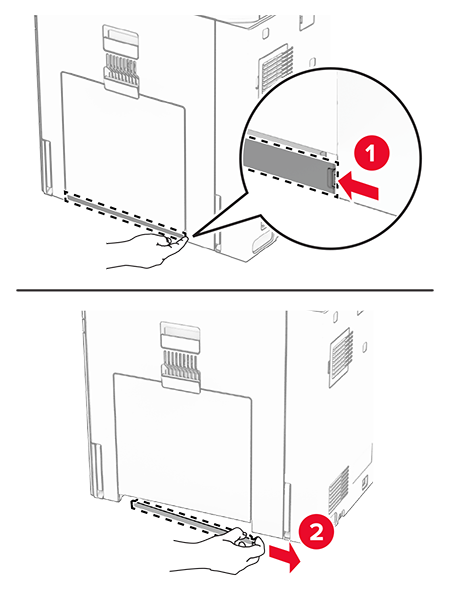 1

2