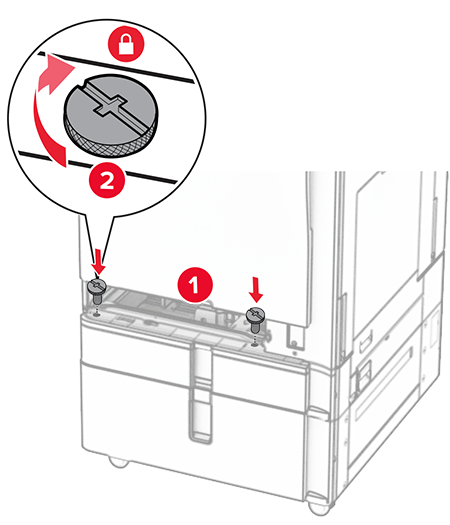 2

1