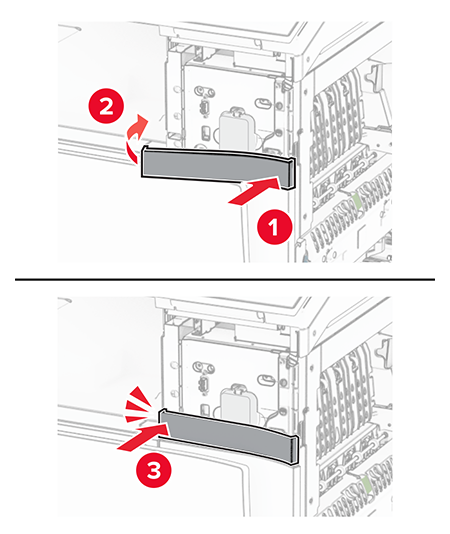 2
1
3