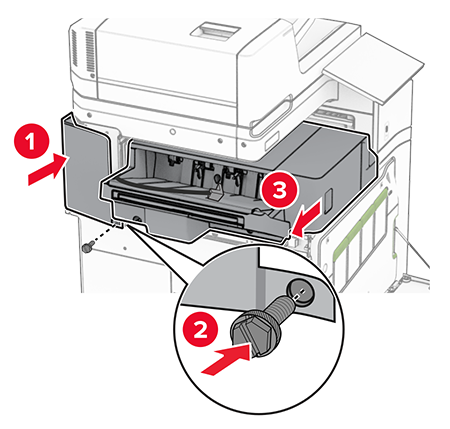 1
3
2