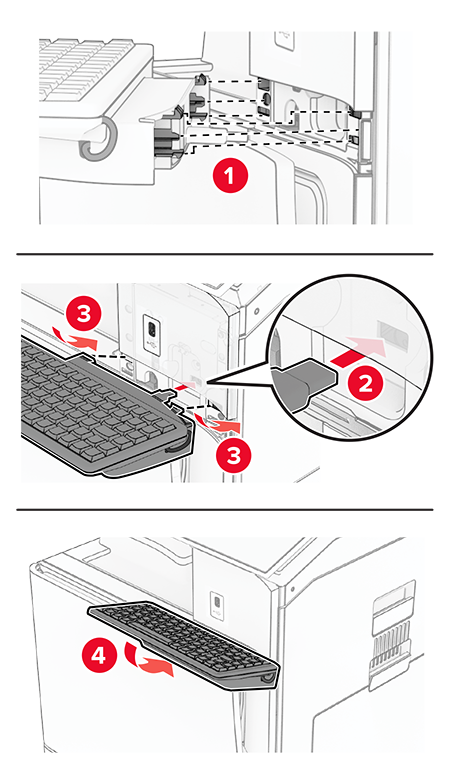 1

3

2

3

4