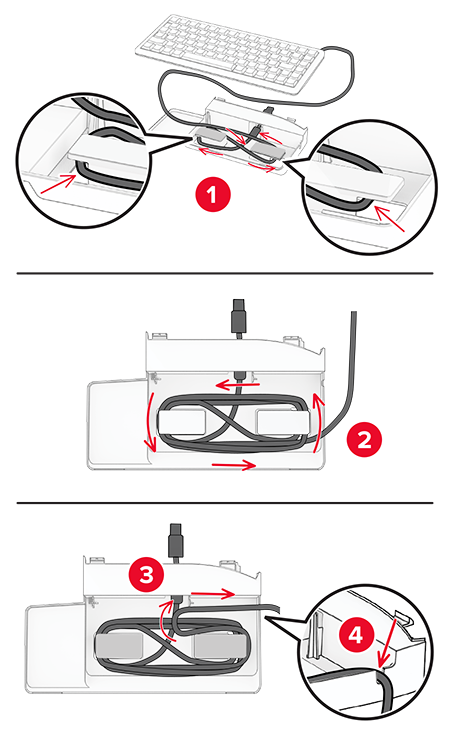 1

2

3

4