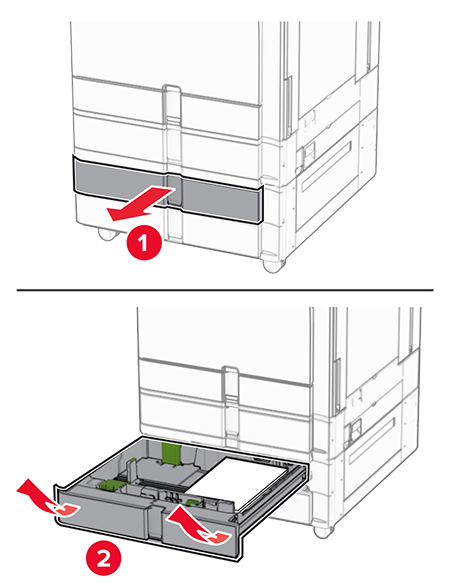 1

2