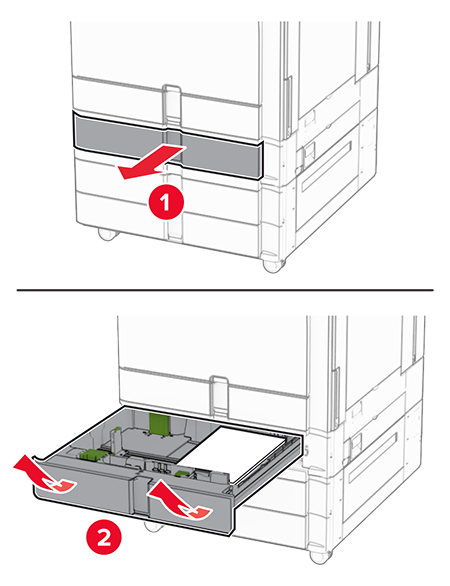 1

2